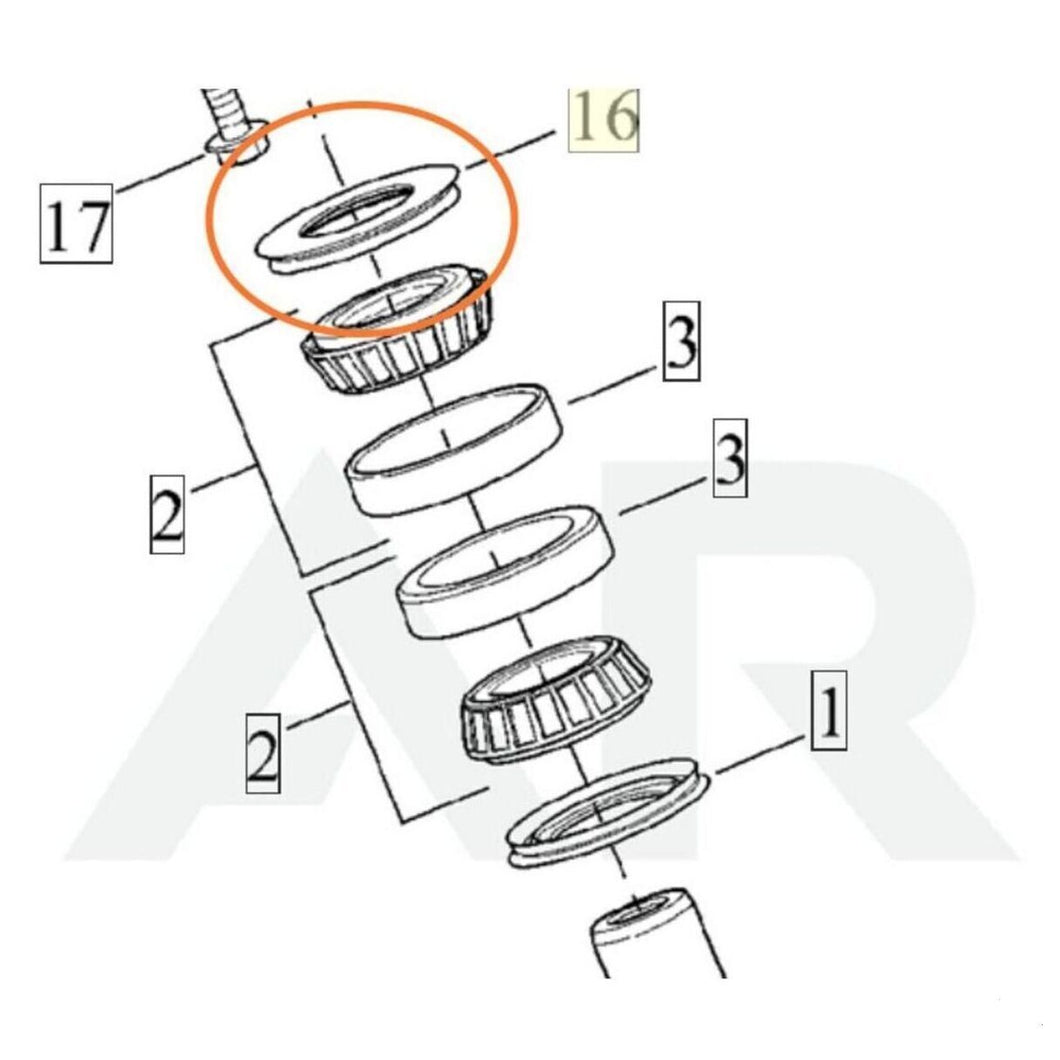 16
17
3
3
2
2
1
AR